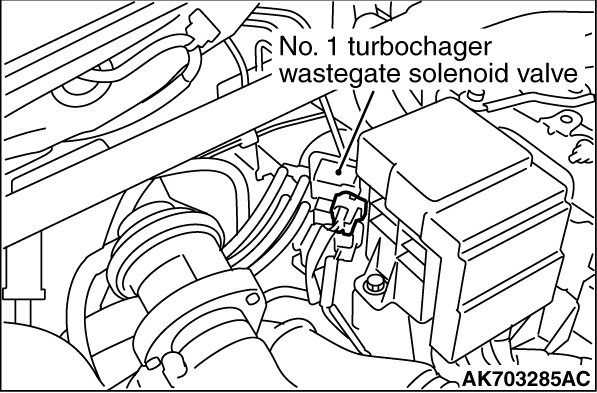 No. 1 turbochager wastegate solenoid valve

AK703285AC