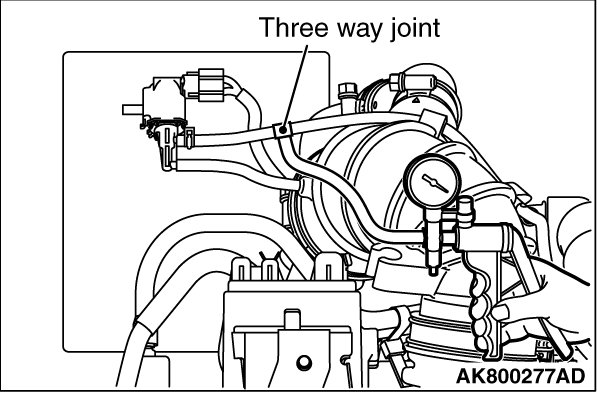 Three way joint

AK800277AD