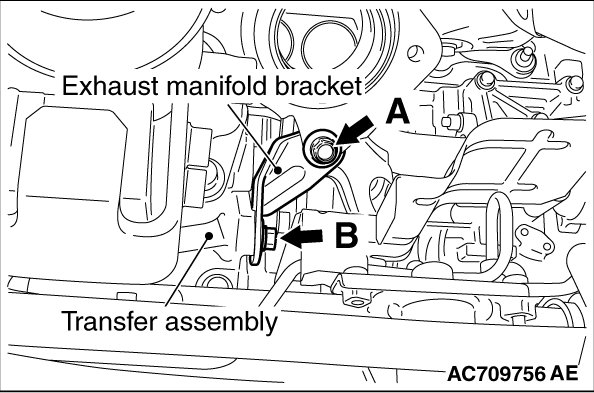 Exhaust manifold bracket

A

B

Transfer assembly

AC709756 AE