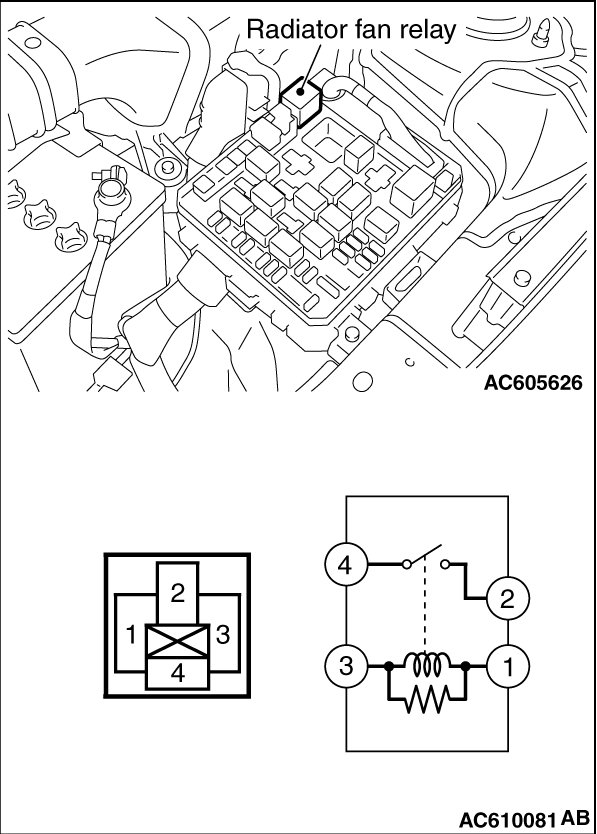 Radiator fan relay

AC605626

2
1
3
4

4
2
3
1

AC610081 AB