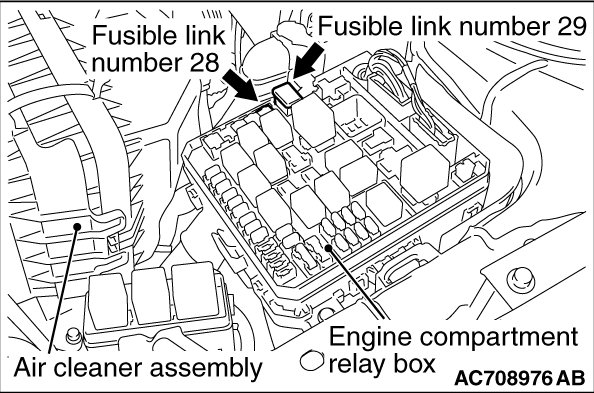 Fusible link number 28

Fusible link number 29

Air cleaner assembly

Engine compartment relay box

AC708976 AB