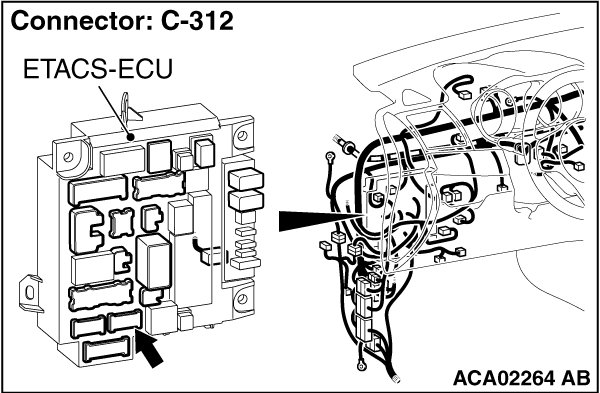 Connector: C-312

ETACS-ECU

ACA02264 AB