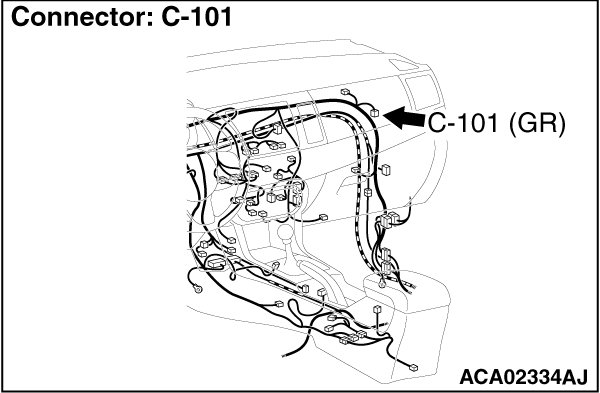 Connector: C-101

C-101 (GR)

ACA02334AJ