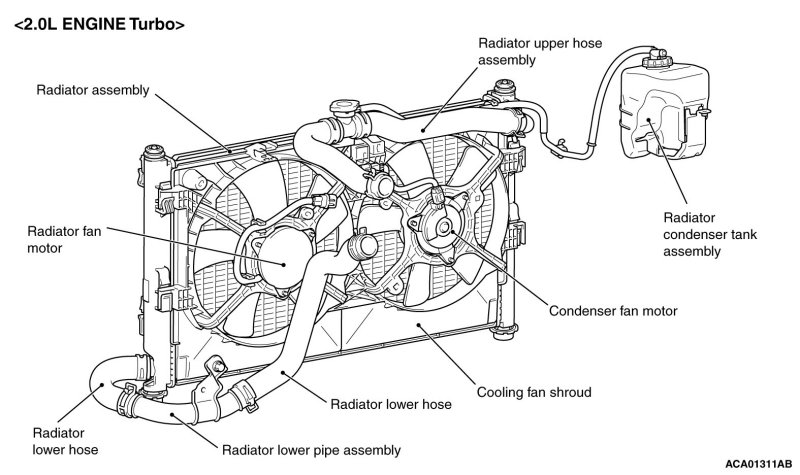 <2.0L ENGINE Turbo>

Radiator upper hose assembly

Radiator assembly

Radiator fan motor

Radiator condenser tank assembly

Condenser fan motor

Cooling fan shroud

Radiator lower hose

Radiator lower hose

Radiator lower pipe assembly

ACA01311AB