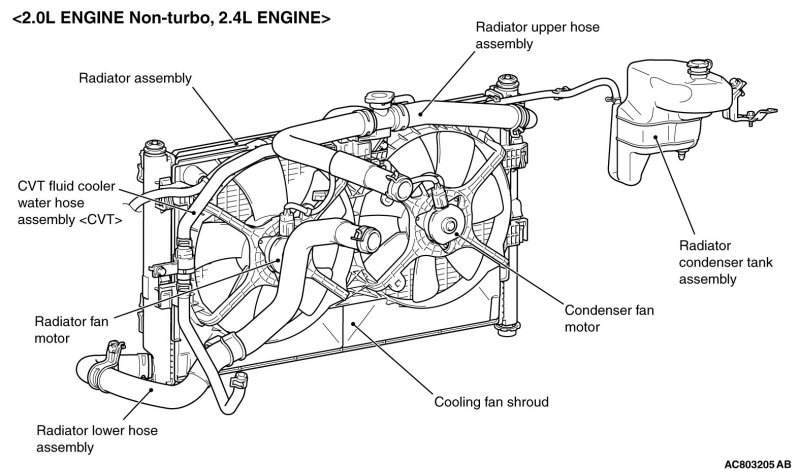 <2.0L ENGINE Non-turbo, 2.4L ENGINE>

Radiator upper hose assembly

Radiator assembly

CVT fluid cooler water hose assembly <CVT>

Radiator condenser tank assembly

Radiator fan motor

Condenser fan motor

Cooling fan shroud

Radiator lower hose assembly

AC803205 AB