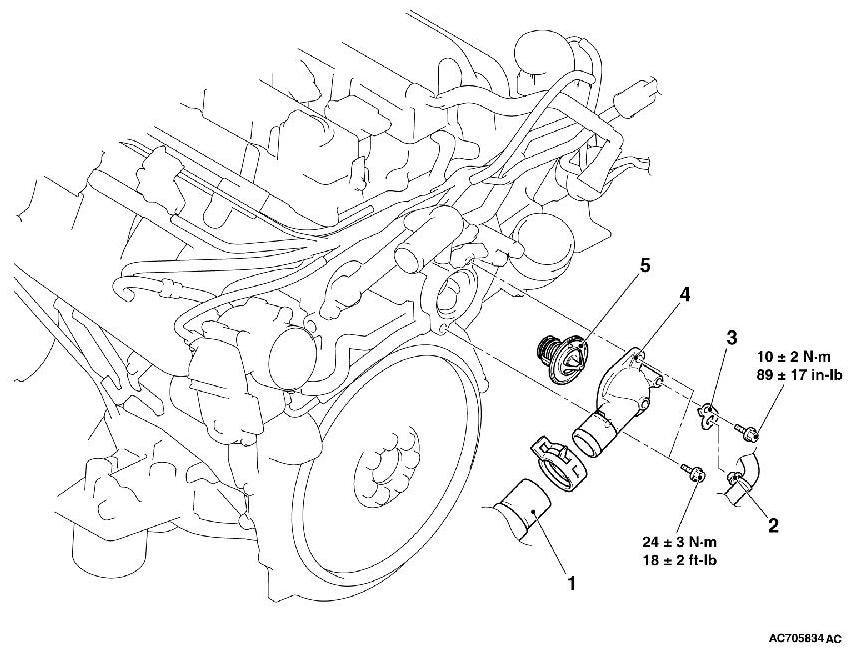 5

4

3

10 ± 2 N·m
89 ± 17 in-lb

2

24 ± 3 N·m
18 ± 2 ft-lb

1

AC705834 AC