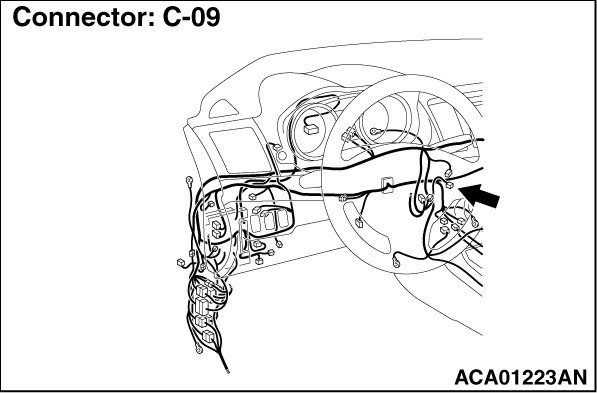 Connector: C-09

ACA01223AN