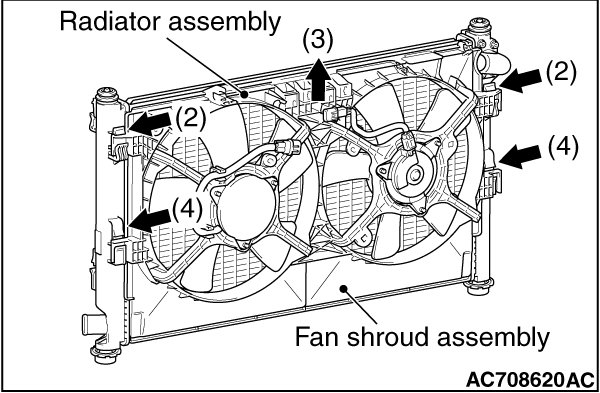 Radiator assembly

(3)

(2)

(2)

(4)

(4)

Fan shroud assembly

AC708620AC