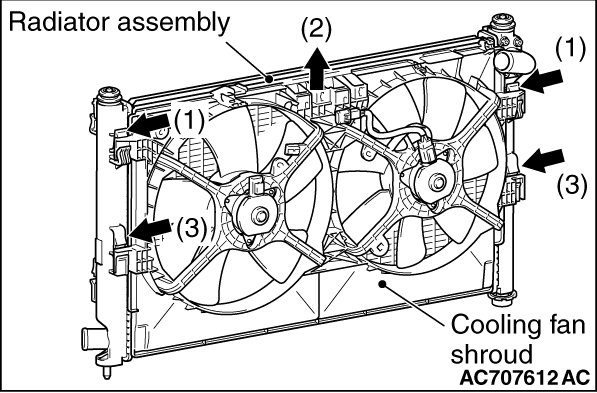 Radiator assembly

(2)

(1)

(1)

(3)

(3)

Cooling fan shroud

AC707612 AC