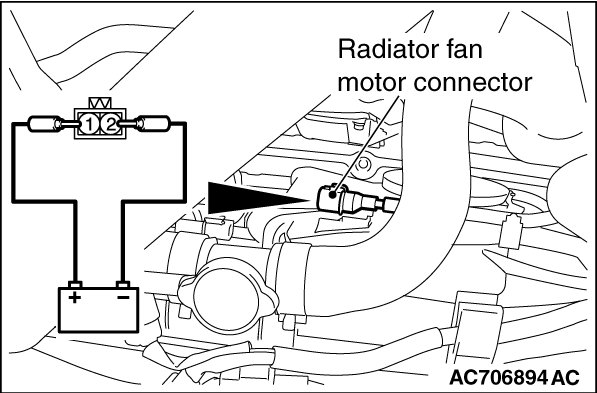 Radiator fan motor connector

1 2

+ −

AC706894 AC