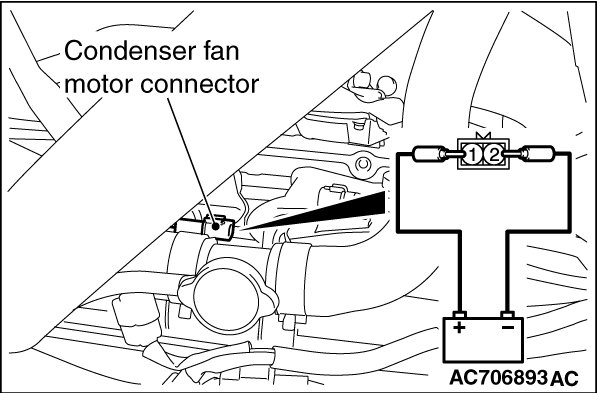 Condenser fan motor connector

1 2

+ −

AC706893 AC