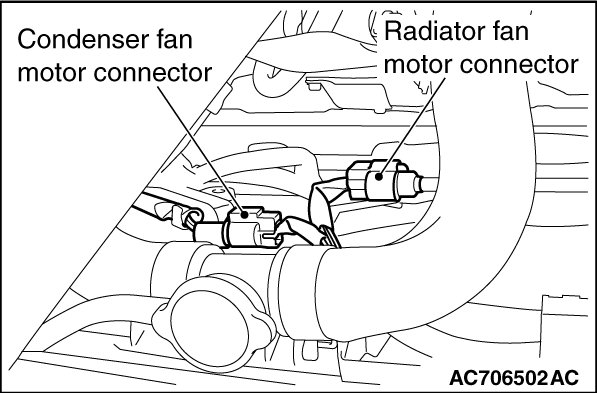 Condenser fan motor connector

Radiator fan motor connector

AC706502AC