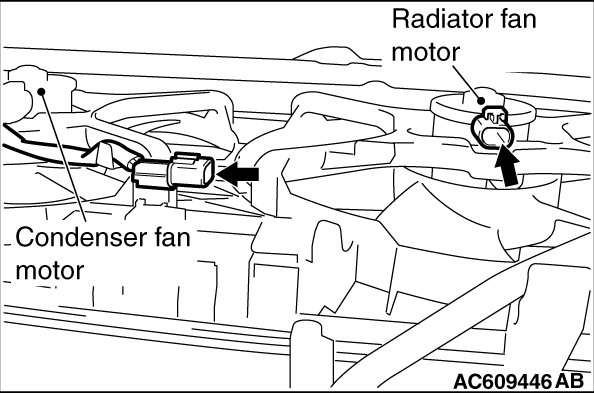 Radiator fan motor

Condenser fan motor

AC609446 AB