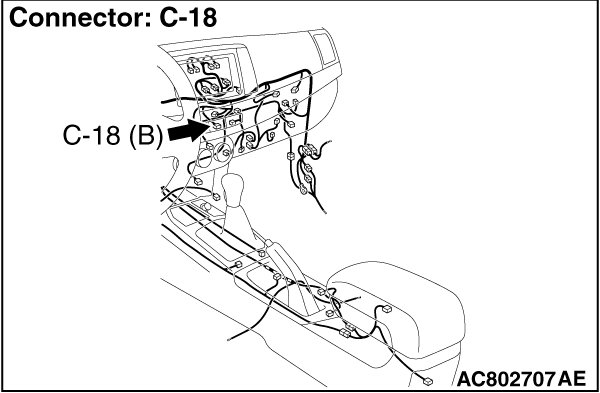 Connector: C-18

C-18 (B)

AC802707AE