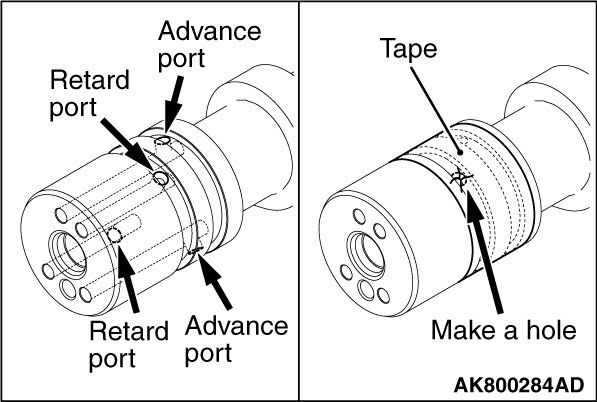 Advance port

Retard port

Retard port

Advance port

Tape

Make a hole

AK800284AD