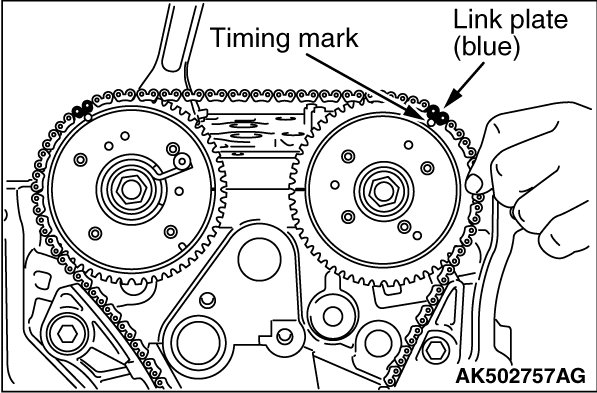 Timing mark

Link plate (blue)

AK502757AG