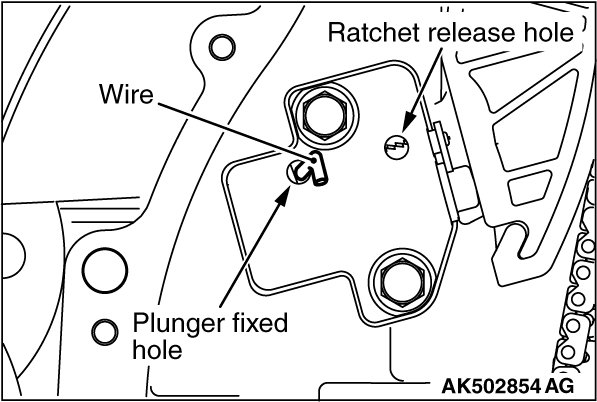 Ratchet release hole

Wire

Plunger fixed hole

AK502854 AG