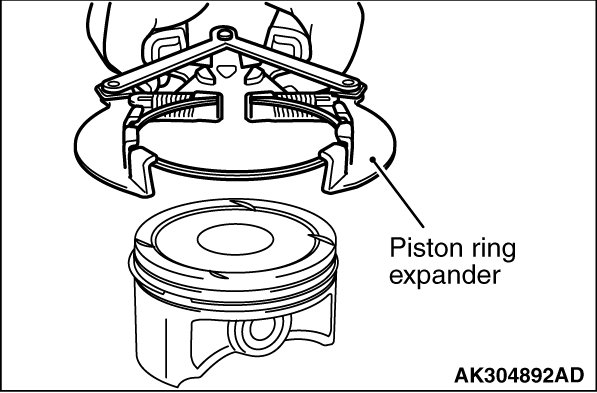 Piston ring expander

AK304892AD