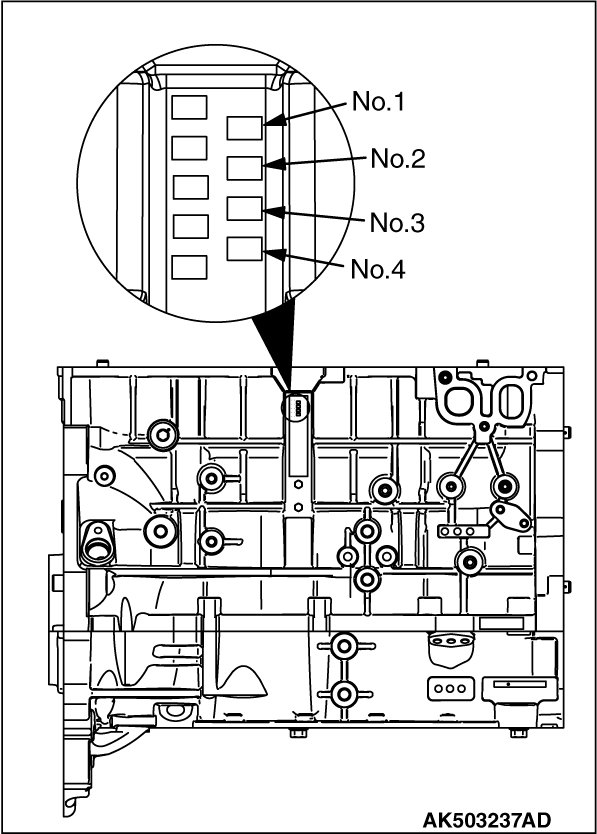 No.1
No.2
No.3
No.4
AK503237AD