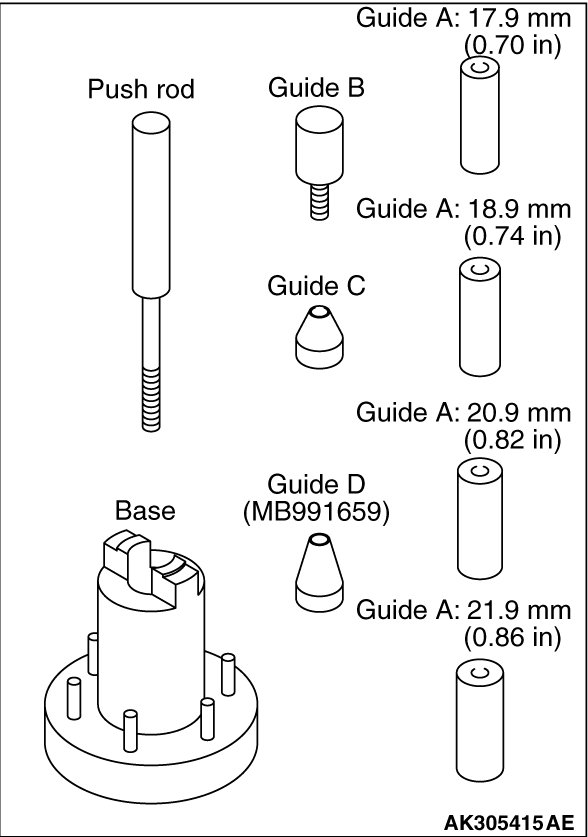 Guide A: 17.9 mm (0.70 in)

Push rod

Guide B

Guide A: 18.9 mm (0.74 in)

Guide C

Guide A: 20.9 mm (0.82 in)

Base

Guide D (MB991659)

Guide A: 21.9 mm (0.86 in)

AK305415AE