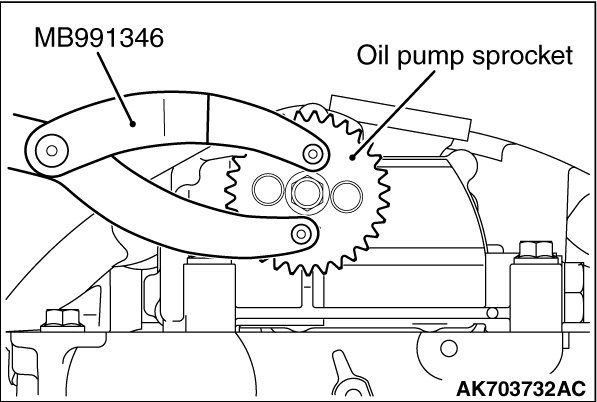 MB991346

Oil pump sprocket

AK703732AC