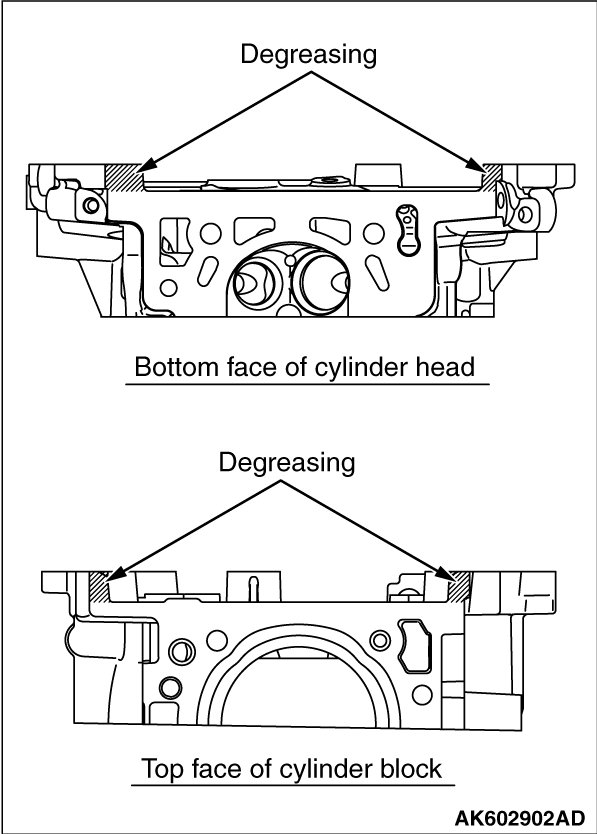 Degreasing

Bottom face of cylinder head

Degreasing

Top face of cylinder block

AK602902AD