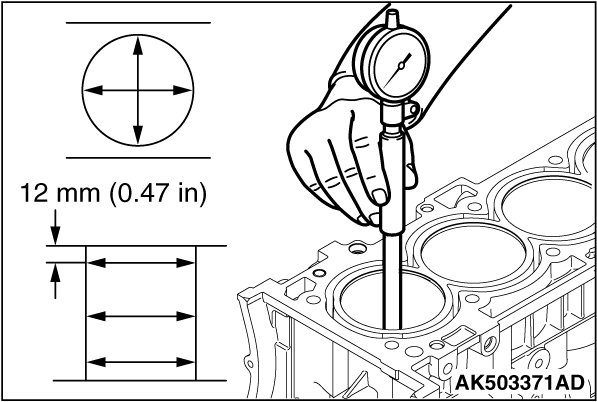 12 mm (0.47 in)

AK503371AD