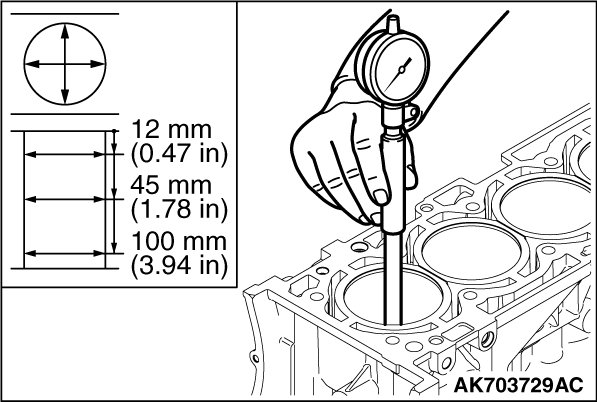 12 mm
(0.47 in)
45 mm
(1.78 in)
100 mm
(3.94 in)

AK703729AC