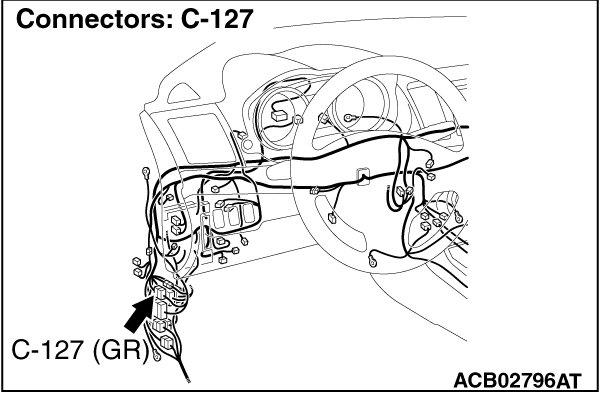 Connectors: C-127

C-127 (GR)

ACB02796AT