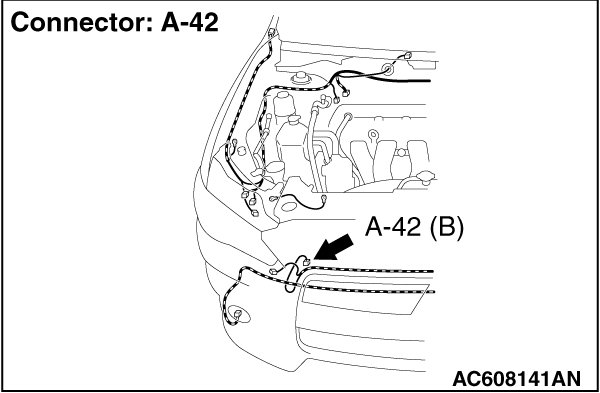 Connector: A-42

A-42 (B)

AC608141AN