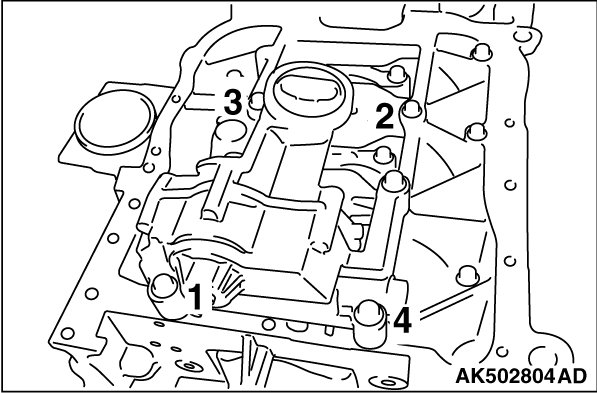 3
2
1
4
AK502804 AD