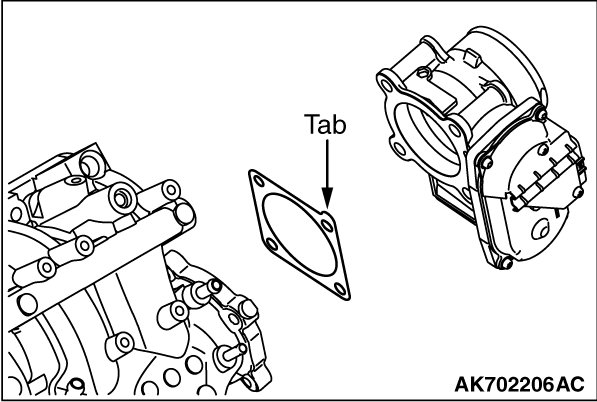 Tab

AK702206AC