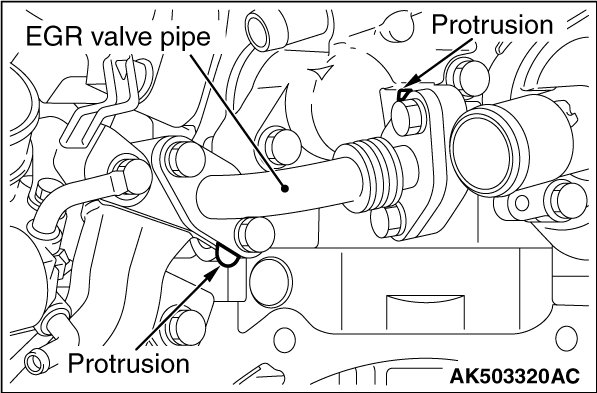 EGR valve pipe
Protrusion
Protrusion
AK503320AC