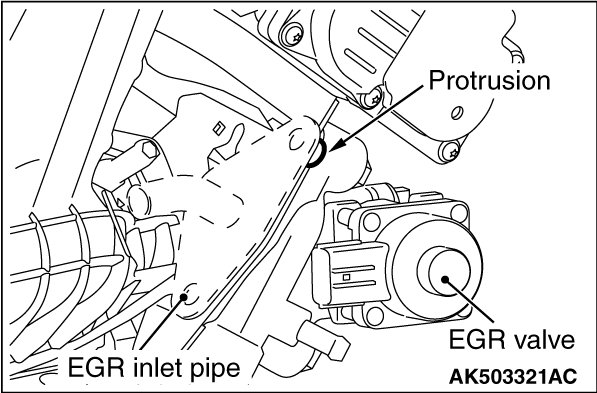 Protrusion

EGR valve

EGR inlet pipe

AK503321AC