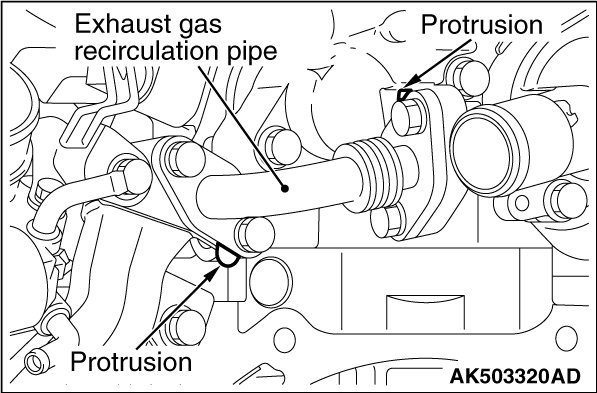 Exhaust gas recirculation pipe

Protrusion

Protrusion

AK503320AD