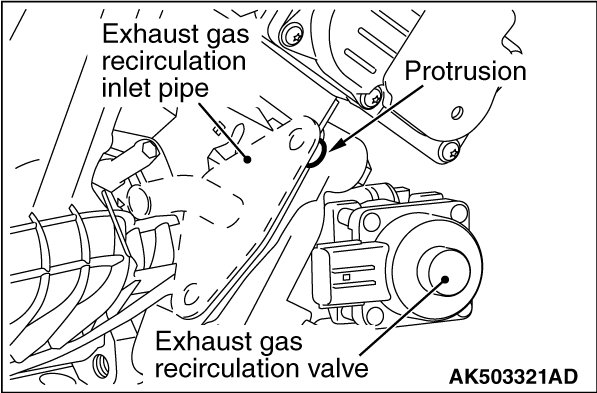 Exhaust gas recirculation inlet pipe

Protrusion

Exhaust gas recirculation valve

AK503321AD