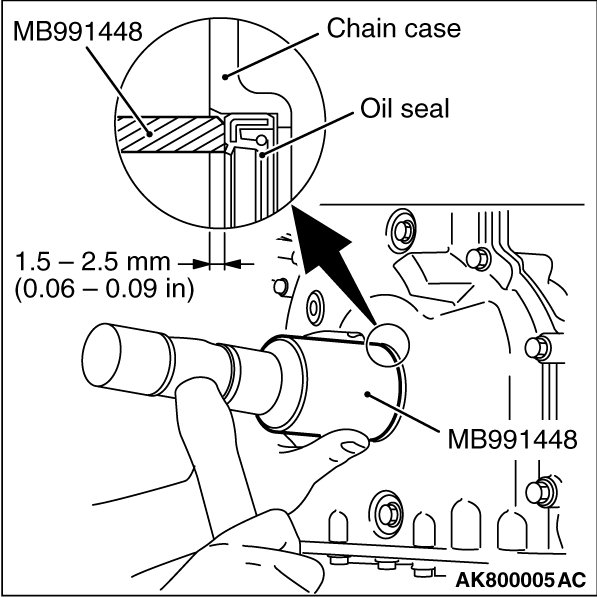 MB991448

Chain case

Oil seal

1.5 – 2.5 mm
(0.06 – 0.09 in)

MB991448

AK800005 AC