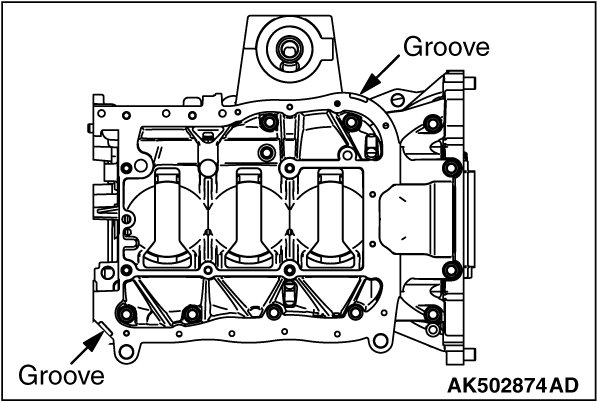 Groove

Groove

AK502874AD