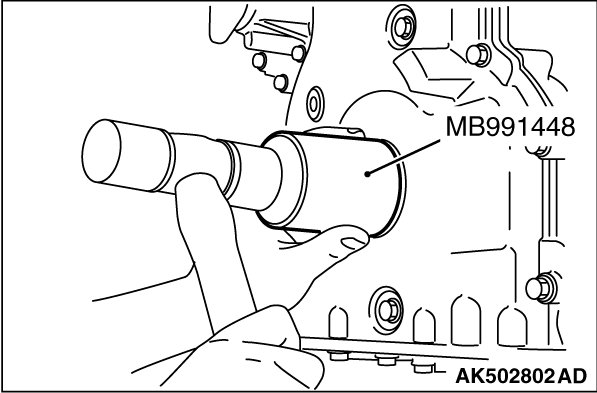 MB991448

AK502802 AD