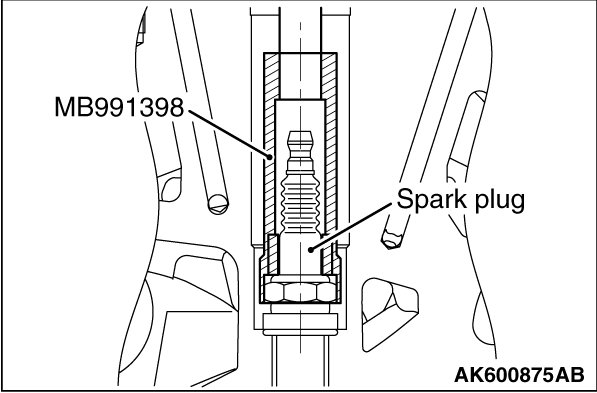 MB991398

Spark plug

AK600875AB