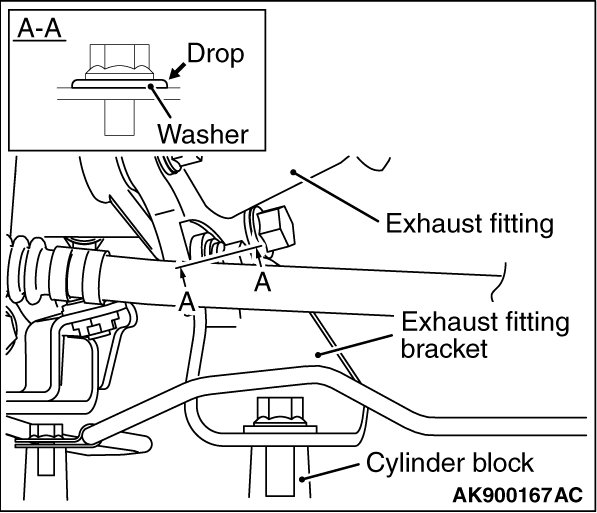 A-A

Drop

Washer

Exhaust fitting

A

A

Exhaust fitting bracket

Cylinder block

AK900167AC