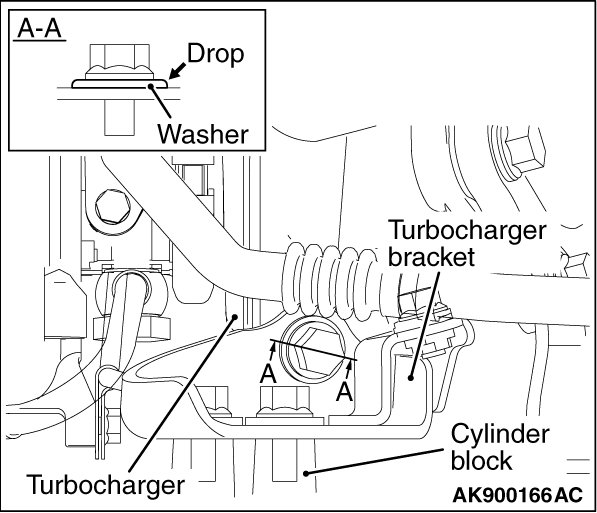 A-A
Drop
Washer
Turbocharger bracket
A
A
Cylinder block
Turbocharger
AK900166AC