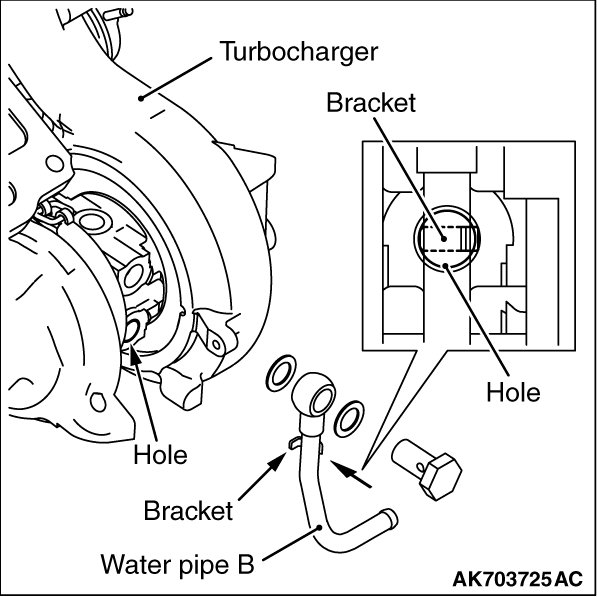 Turbocharger

Bracket

Hole

Hole

Bracket

Water pipe B

AK703725AC