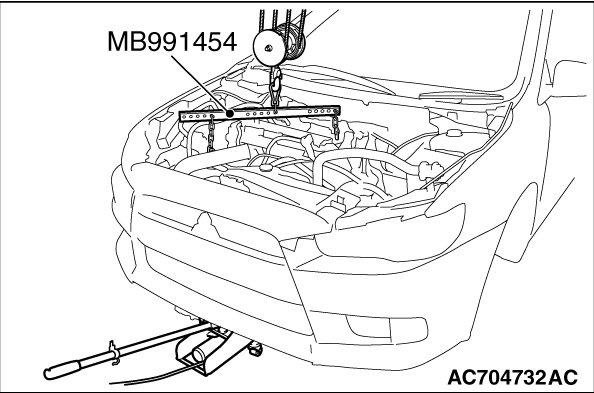 MB991454

AC704732AC