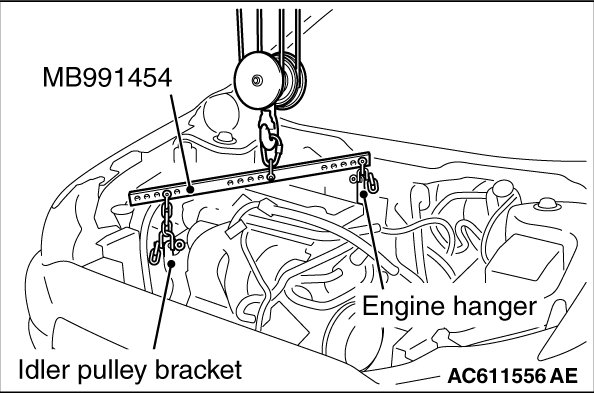 MB991454

Engine hanger

Idler pulley bracket

AC611556 AE