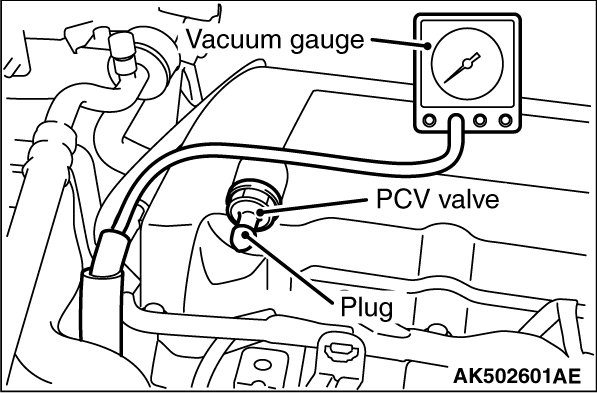 Vacuum gauge
PCV valve
Plug
AK502601AE