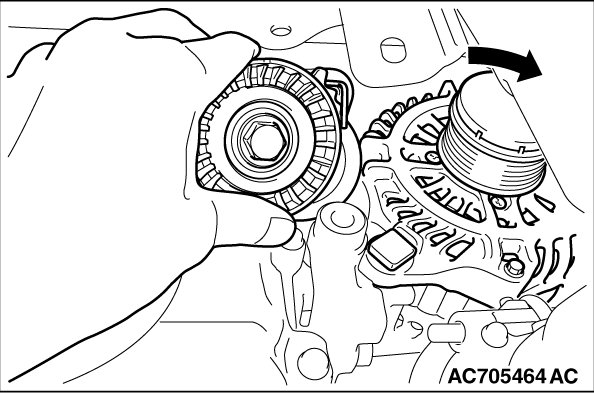 AC705464 AC