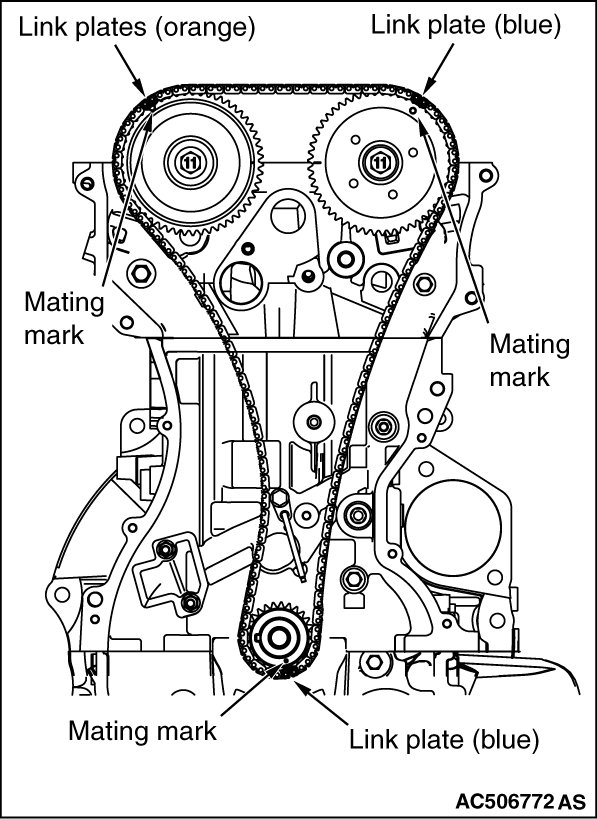 Link plates (orange)

Link plate (blue)

11

11

Mating mark

Mating mark

Mating mark

Link plate (blue)

AC506772 AS