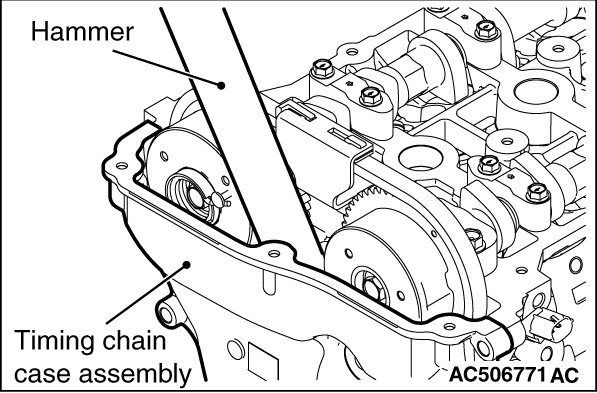 Hammer

Timing chain case assembly

AC506771 AC