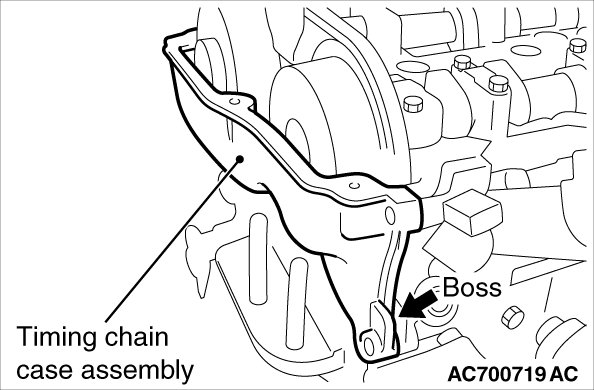 Boss

Timing chain case assembly

AC700719 AC